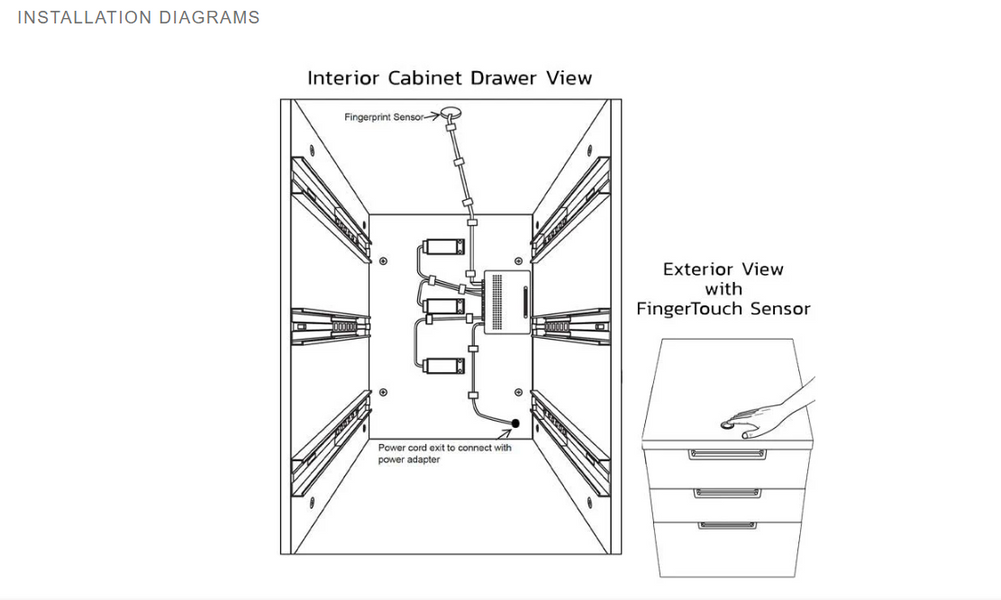 INSTALLATION DIAGRAMS

Interior Cabinet Drawer View

Fingerprint Sensor

Power cord exit to connect with power adapter

Exterior View with FingerTouch Sensor